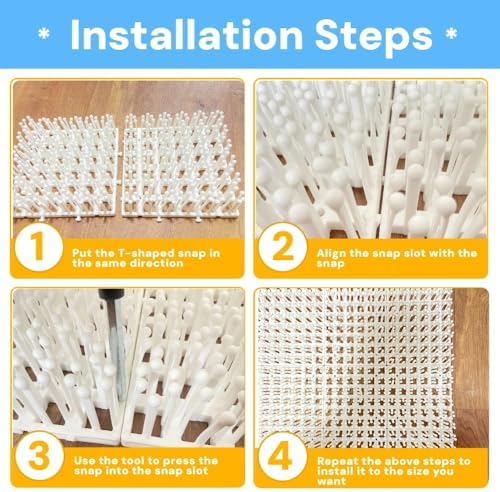 * Installation Steps *

1
Put the T-shaped snap in the same direction

2
Align the snap slot with the snap

3
Use the tool to press the snap into the snap slot

4
Repeat the above steps to install it to the size you want